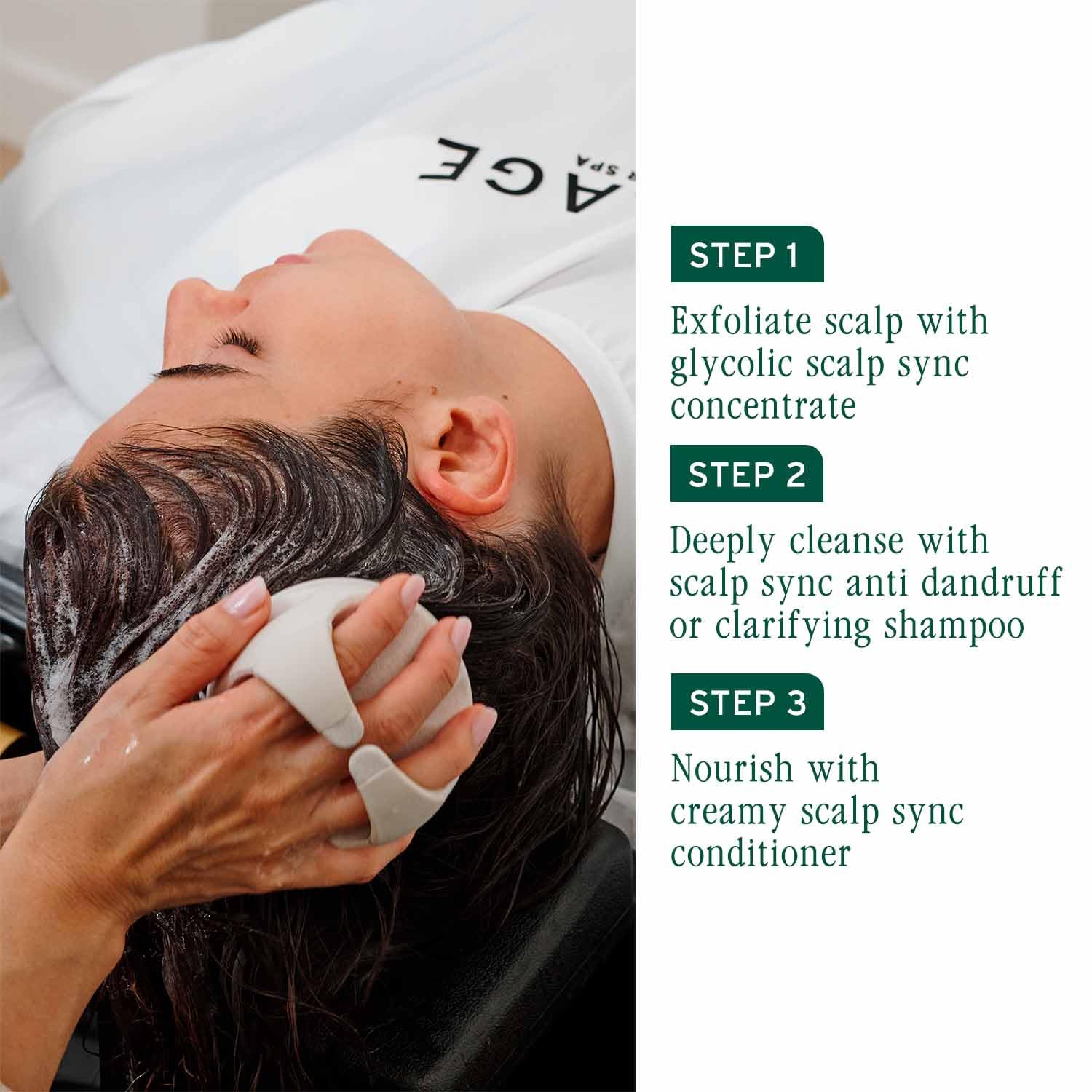 AGE
SPA

STEP 1

Exfoliate scalp with glycolic scalp sync concentrate

STEP 2

Deeply cleanse with scalp sync anti dandruff or clarifying shampoo

STEP 3

Nourish with creamy scalp sync conditioner