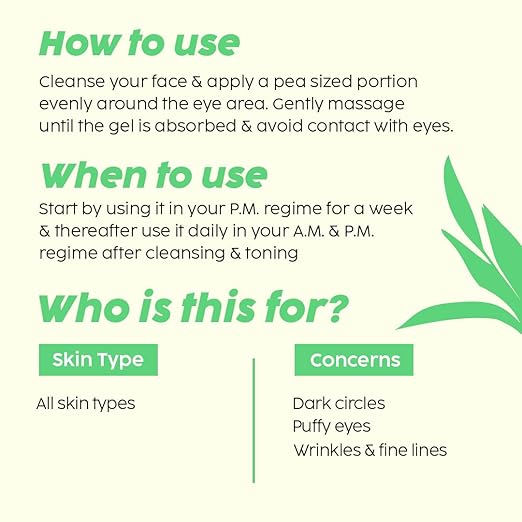 How to use

Cleanse your face & apply a pea sized portion evenly around the eye area. Gently massage until the gel is absorbed & avoid contact with eyes.

When to use

Start by using it in your P.M. regime for a week & thereafter use it daily in your A.M. & P.M. regime after cleansing & toning

Who is this for?

Skin Type

All skin types

Concerns

Dark circles
Puffy eyes
Wrinkles & fine lines